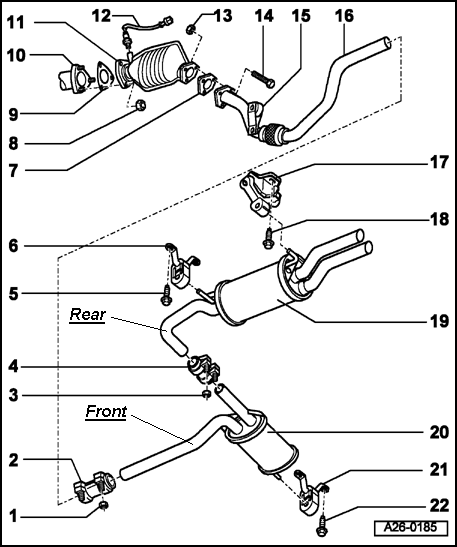 11
12
13
14
15
16
10
9
8
7
17
18
6
5
Rear
19
4
3
Front
20
2
21
1
22
A26-0185